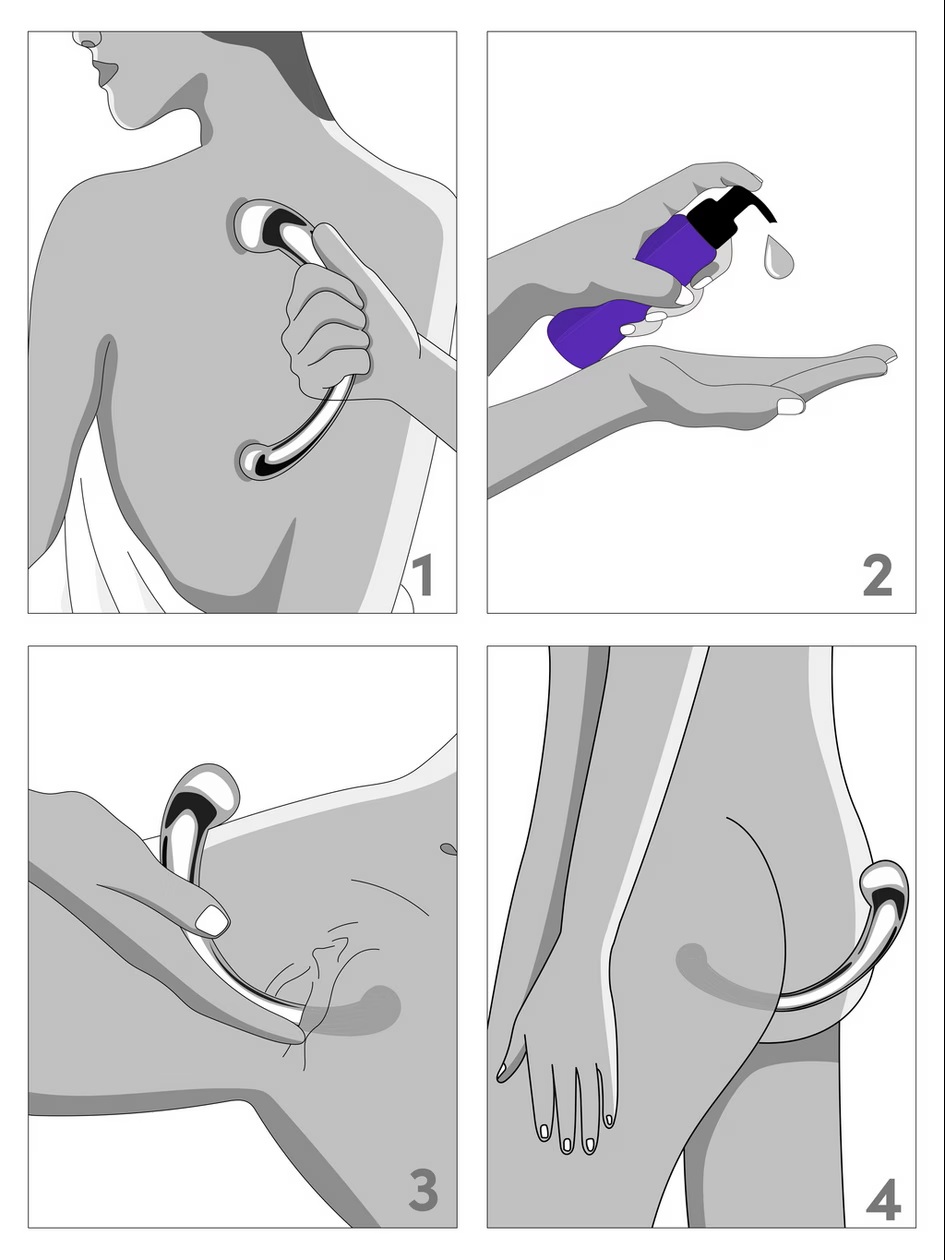 1

2

3

4