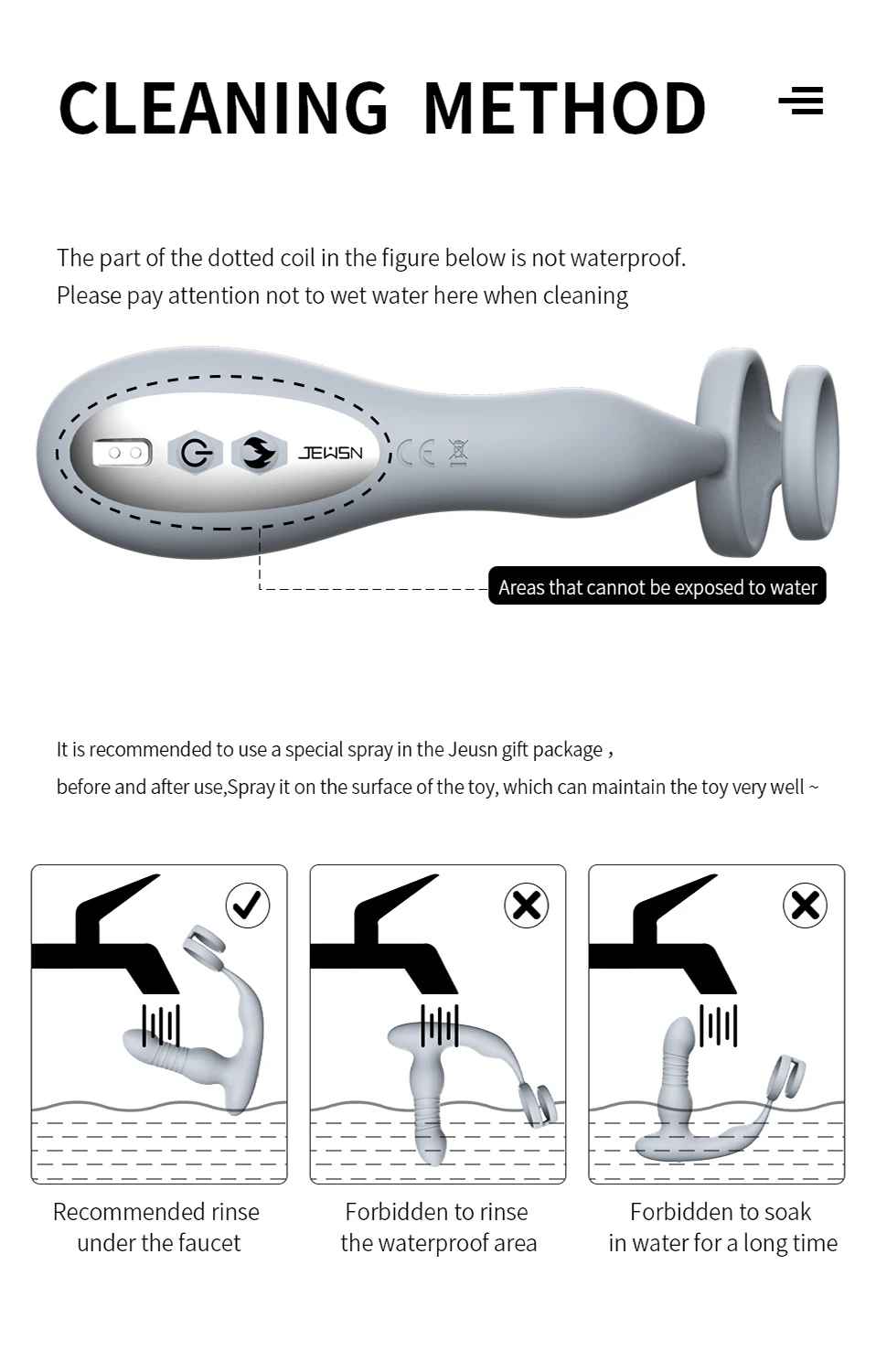 CLEANING METHOD

The part of the dotted coil in the figure below is not waterproof.
Please pay attention not to wet water here when cleaning

JEUSN CE

Areas that cannot be exposed to water

It is recommended to use a special spray in the Jeusn gift package ,
before and after use,Spray it on the surface of the toy, which can maintain the toy very well ~

Recommended rinse under the faucet

Forbidden to rinse the waterproof area

Forbidden to soak in water for a long time